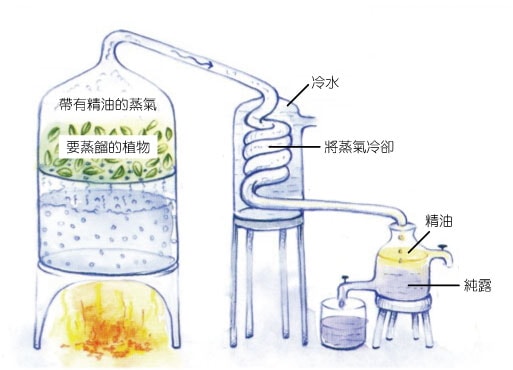 帶有精油的蒸氣

要蒸餾的植物

冷水

將蒸氣冷卻

精油

純露